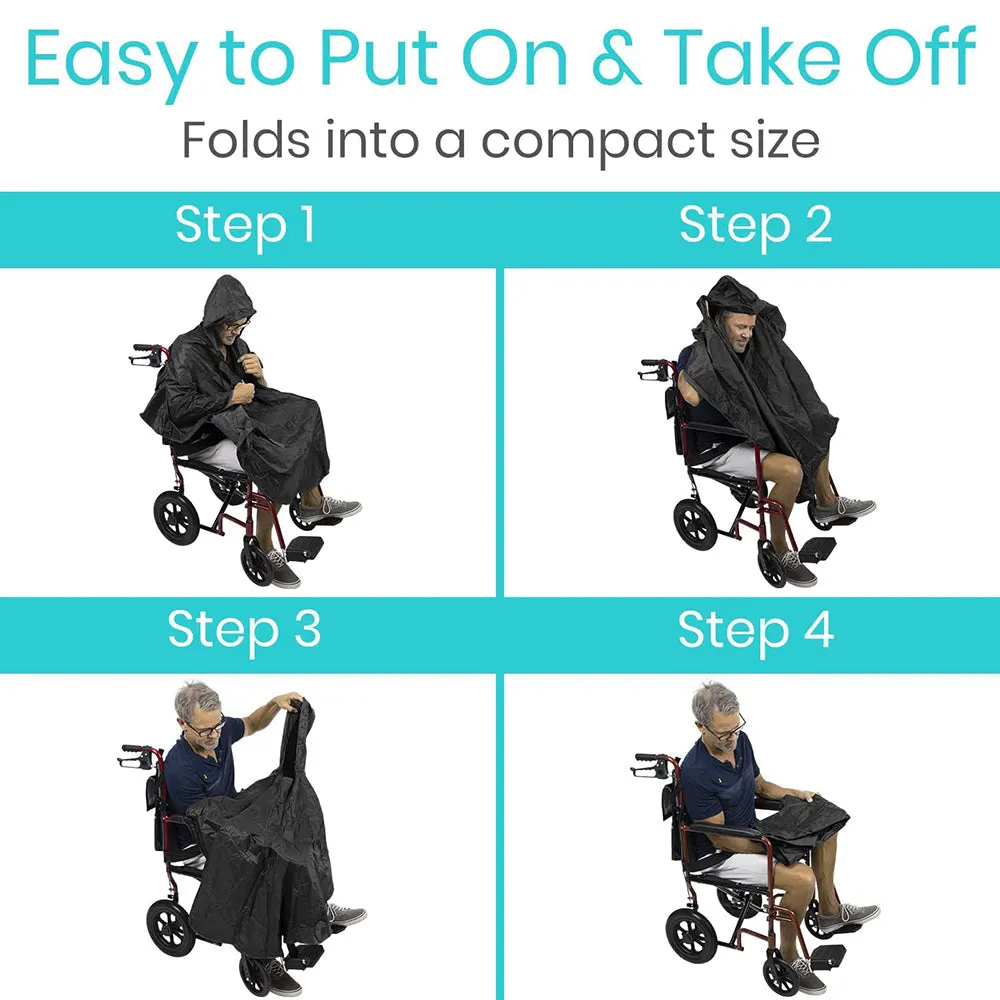 Easy to Put On & Take Off
Folds into a compact size

Step 1

Step 2

Step 3

Step 4